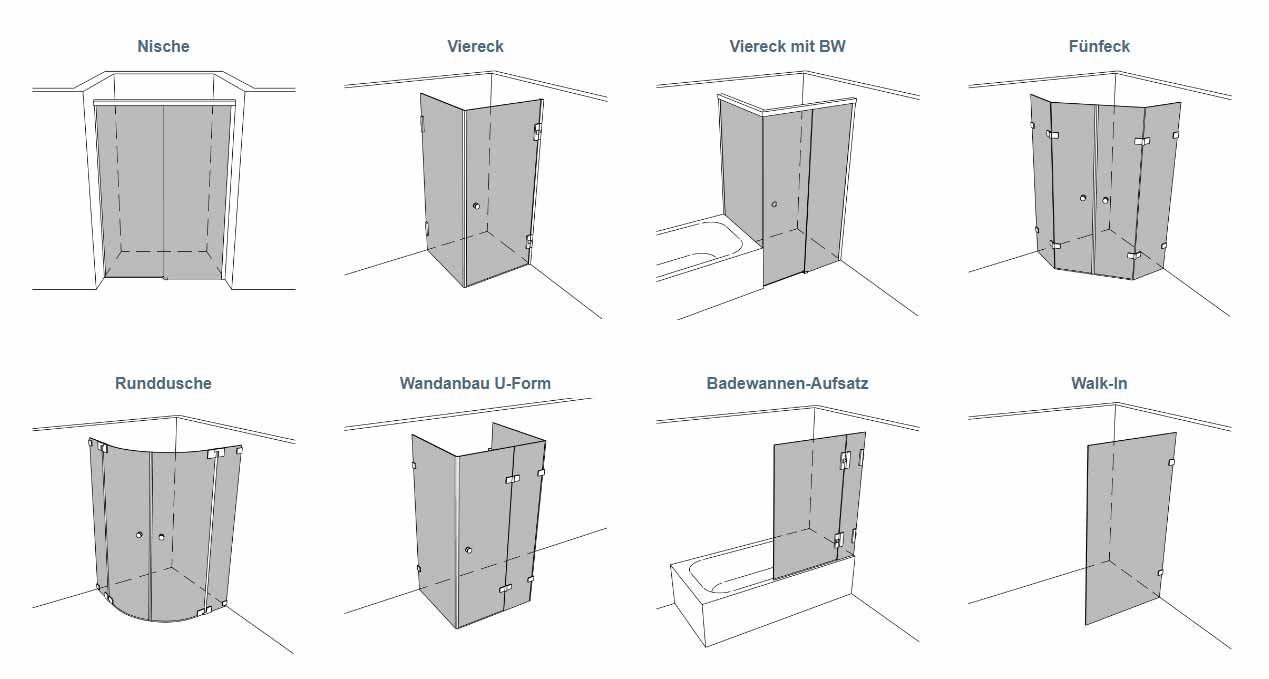 Nische

Viereck

Viereck mit BW

Fünfeck

Runddusche

Wandanbau U-Form

Badewannen-Aufsatz

Walk-In